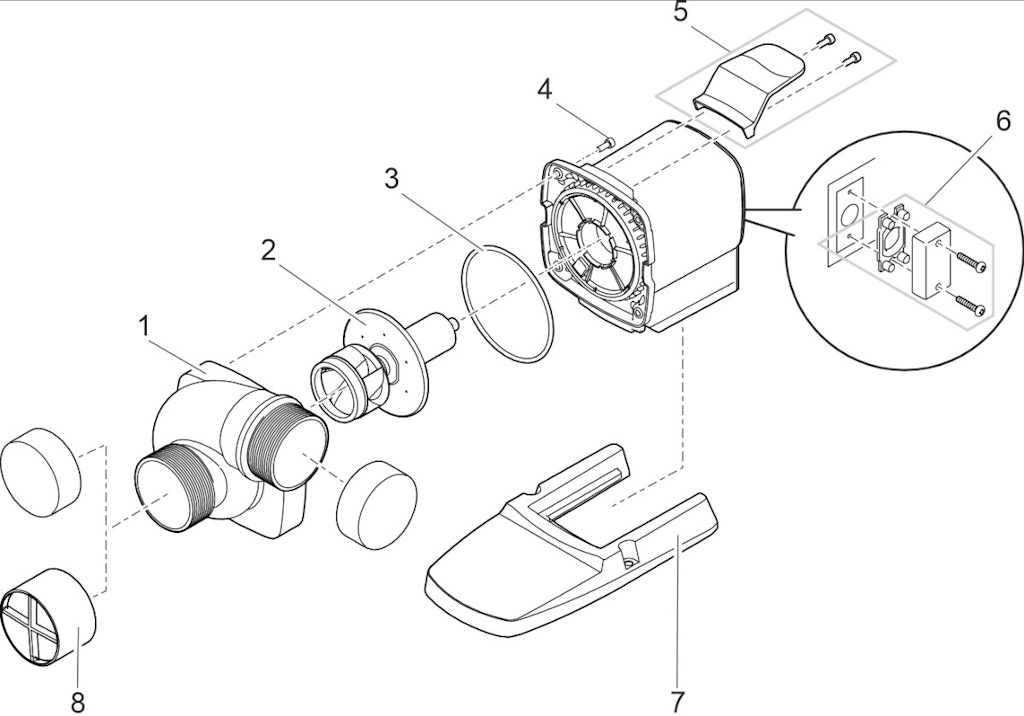 5
4
6
3
2
1
8
7